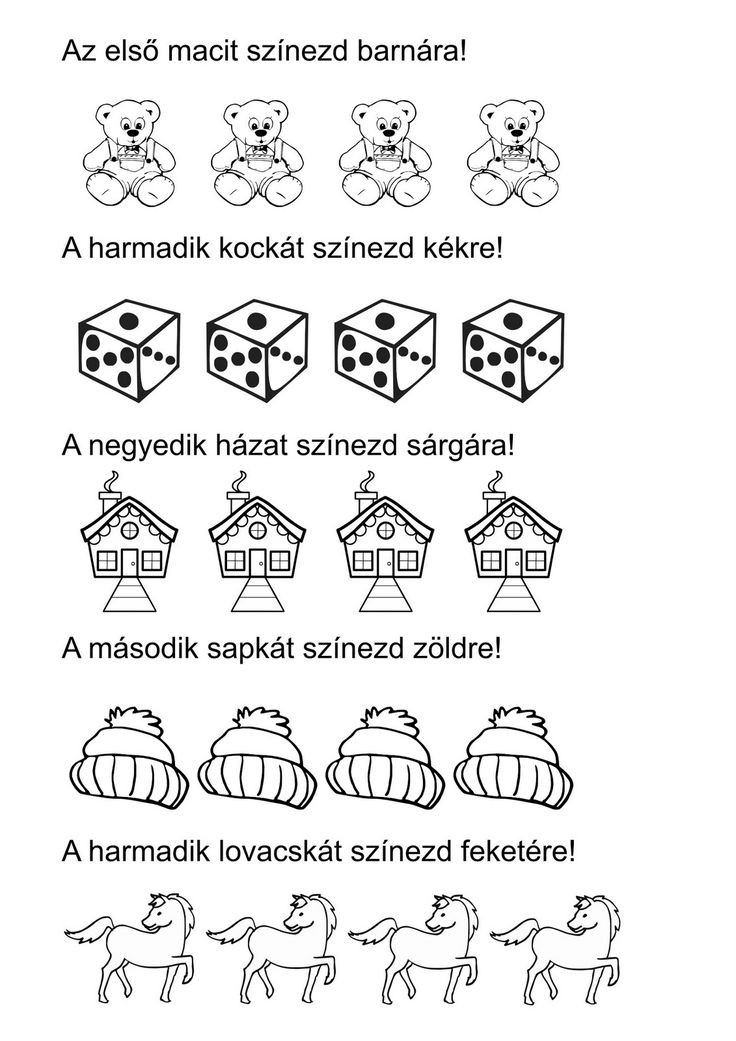 Az első macit színezd barnára!

A harmadik kockát színezd kékre!

A negyedik házat színezd sárgára!

A második sapkát színezd zöldre!

A harmadik lovacskát színezd feketére!