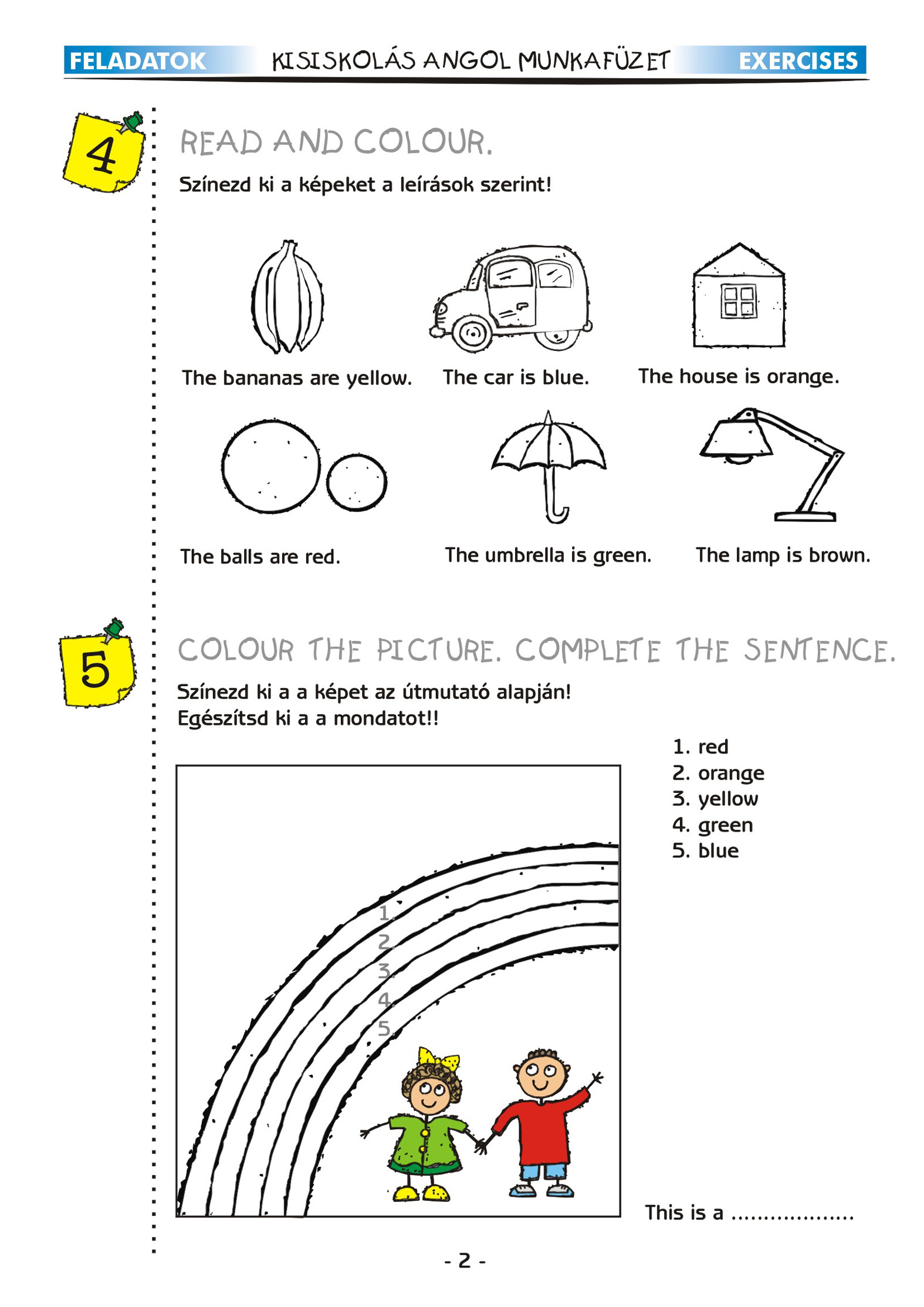 FELADATOK KISISKOLÁS ANGOL MUNKAFÜZET EXERCISES

4

READ AND COLOUR.

Színezd ki a képeket a leírások szerint!

The bananas are yellow. The car is blue. The house is orange.

The balls are red. The umbrella is green. The lamp is brown.

5

COLOUR THE PICTURE. COMPLETE THE SENTENCE.

Színezd ki a a képet az útmutató alapján!
Egészítsd ki a a mondatot!!

1. red
2. orange
3. yellow
4. green
5. blue

1.
2.
3.
4.
5.

This is a ..................

- 2 -