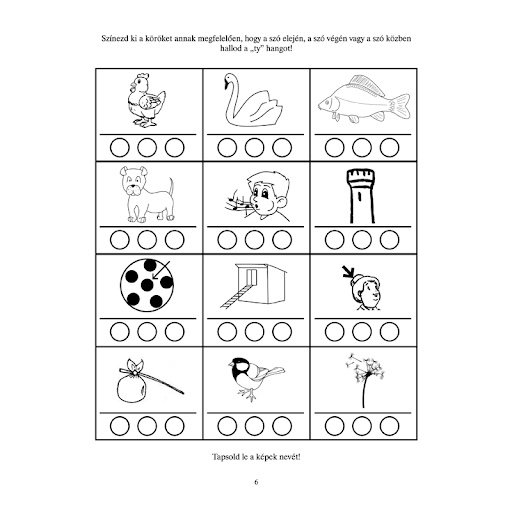 Színezd ki a köröket annak megfelelően, hogy a szó elején, a szó végén vagy a szó közben hallod a „ty” hangot!

Tapsold le a képek nevét!

6