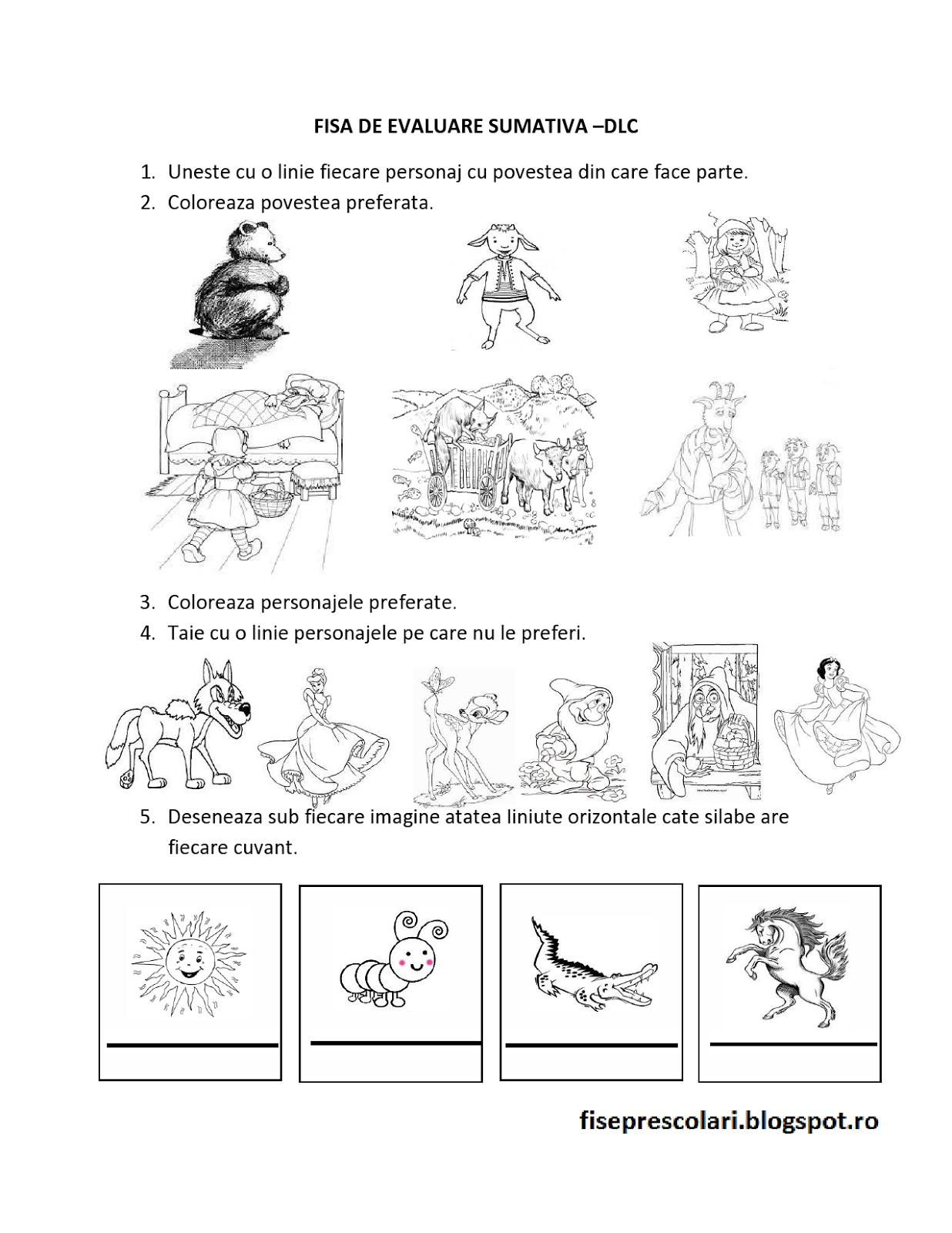 FISA DE EVALUARE SUMATIVA –DLC

1. Uneste cu o linie fiecare personaj cu povestea din care face parte.
2. Coloreaza povestea preferata.

3. Coloreaza personajele preferate.
4. Taie cu o linie personajele pe care nu le preferi.

5. Deseneaza sub fiecare imagine atatea liniute orizontale cate silabe are fiecare cuvant.

fiseprescolari.blogspot.ro