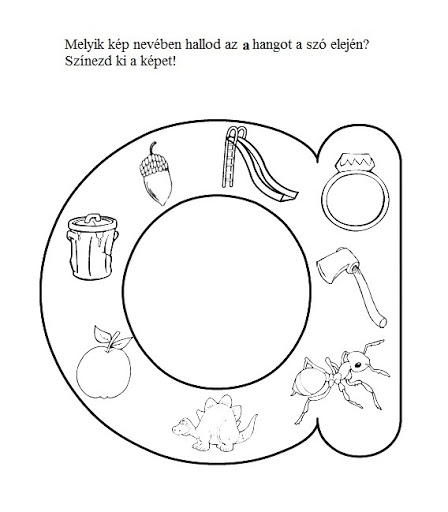 Melyik kép nevében hallod az a hangot a szó elején?
Színezd ki a képet!