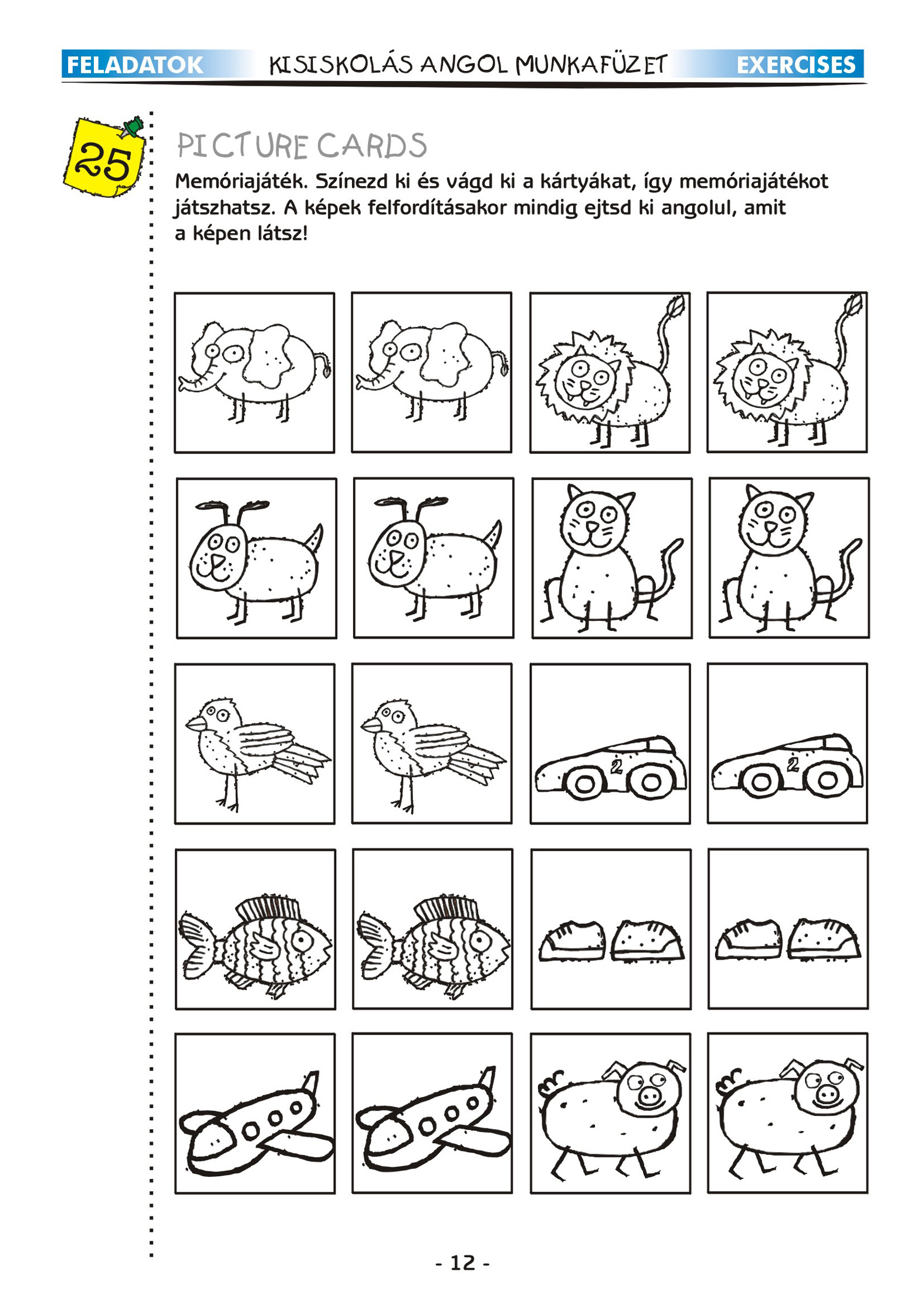 FELADATOK KISISKOLÁS ANGOL MUNKAFÜZET EXERCISES

25

PICTURE CARDS

Memóriajáték. Színezd ki és vágd ki a kártyákat, így memóriajátékot játszhatsz. A képek felfordításakor mindig ejtsd ki angolul, amit a képen látsz!

2

2

- 12 -